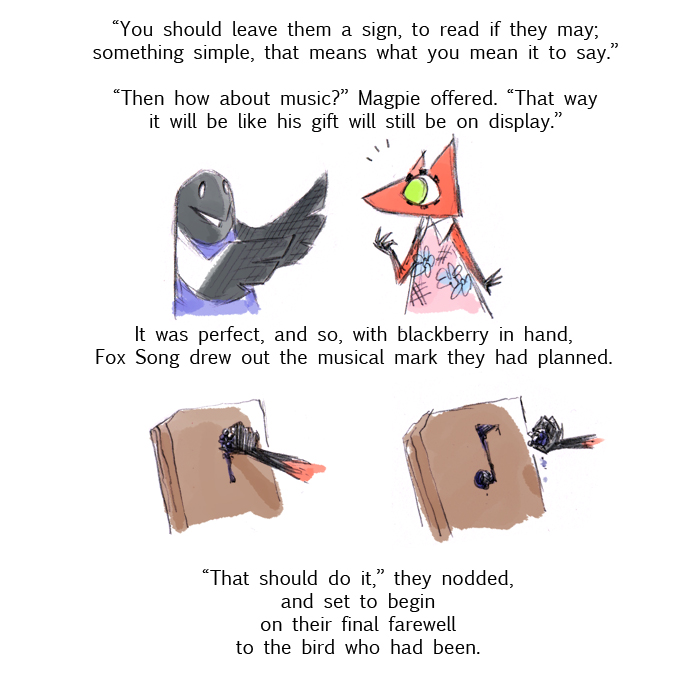 “You should leave them a sign, to read if they may; something simple, that means what you mean it to say.”

“Then how about music?” Magpie offered. “That way it will be like his gift will still be on display.”

It was perfect, and so, with blackberry in hand, Fox Song drew out the musical mark they had planned.

“That should do it,” they nodded,
and set to begin
on their final farewell
to the bird who had been.